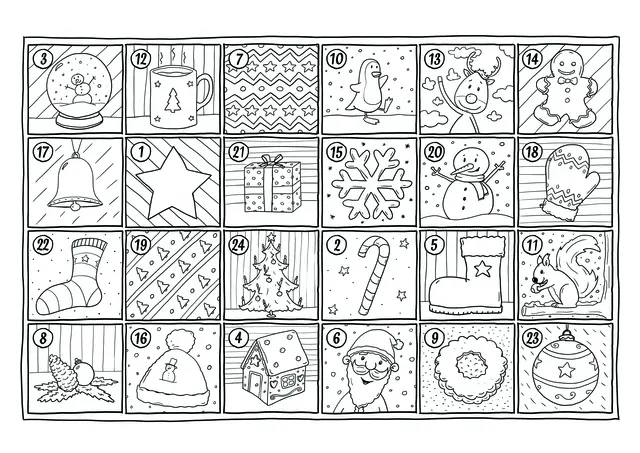 3 12 7 10 13 14

17 1 21 15 20 18

22 19 24 2 5 11

8 16 4 6 9 23